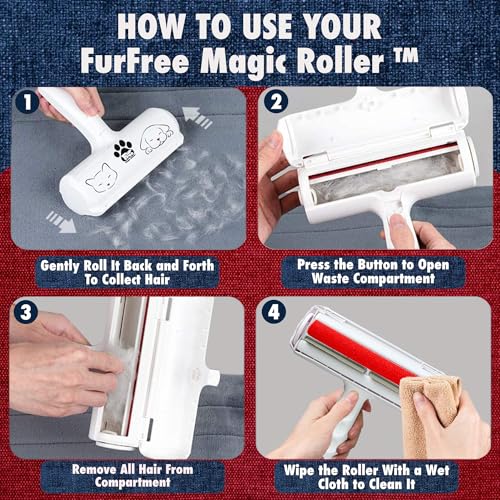 HOW TO USE YOUR
FurFree Magic Roller ™

1

Gently Roll It Back and Forth To Collect Hair

2

Press the Button to Open Waste Compartment

3

Remove All Hair From Compartment

4

Wipe the Roller With a Wet Cloth to Clean It