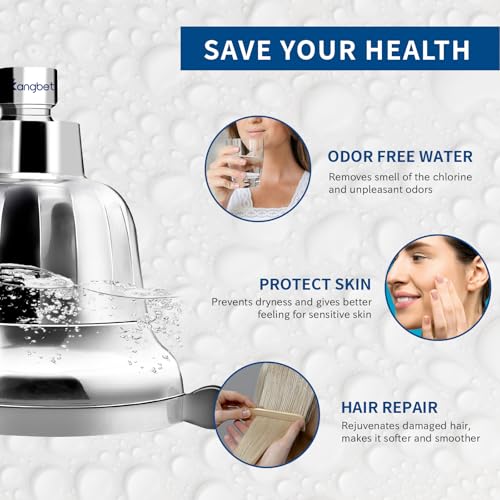 SAVE YOUR HEALTH

Kangbet

ODOR FREE WATER
Removes smell of the chlorine and unpleasant odors

PROTECT SKIN
Prevents dryness and gives better feeling for sensitive skin

HAIR REPAIR
Rejuvenates damaged hair, makes it softer and smoother