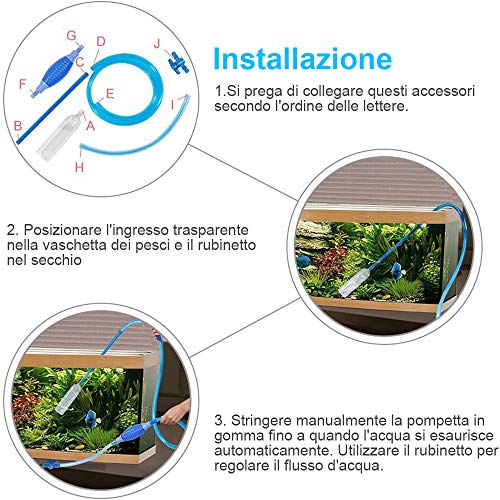 G
D
J
C
F
E
I
B
A
H

Installazione

1.Si prega di collegare questi accessori secondo l'ordine delle lettere.

2. Posizionare l'ingresso trasparente nella vaschetta dei pesci e il rubinetto nel secchio

3. Stringere manualmente la pompetta in gomma fino a quando l'acqua si esaurisce automaticamente. Utilizzare il rubinetto per regolare il flusso d'acqua.