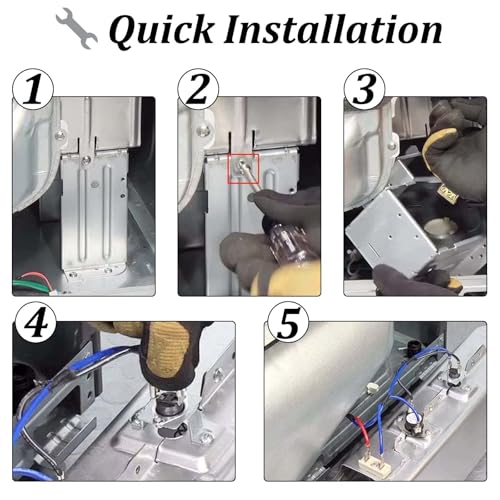 Quick Installation

1

2

3

4

5