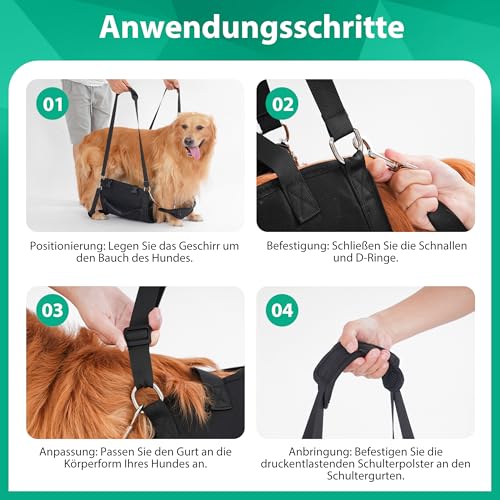 Anwendungsschritte

01

Positionierung: Legen Sie das Geschirr um den Bauch des Hundes.

02

Befestigung: Schließen Sie die Schnallen und D-Ringe.

03

Anpassung: Passen Sie den Gurt an die Körperform Ihres Hundes an.

04

Anbringung: Befestigen Sie die druckentlastenden Schulterpolster an den Schultergurten.