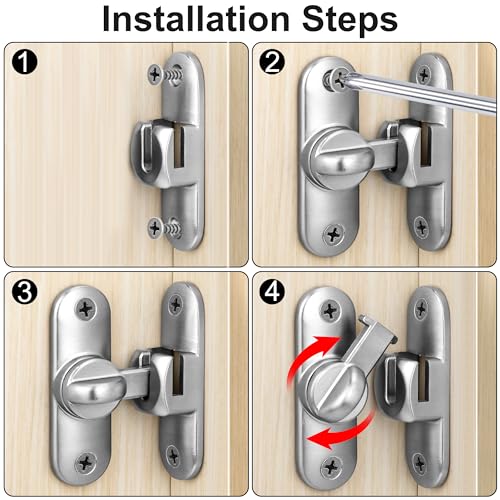 Installation Steps

1

2

3

4