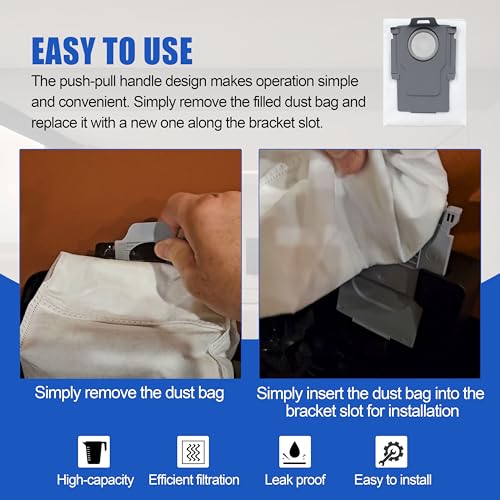 EASY TO USE

The push-pull handle design makes operation simple and convenient. Simply remove the filled dust bag and replace it with a new one along the bracket slot.

Simply remove the dust bag

Simply insert the dust bag into the bracket slot for installation

High-capacity

Efficient filtration

Leak proof

Easy to install