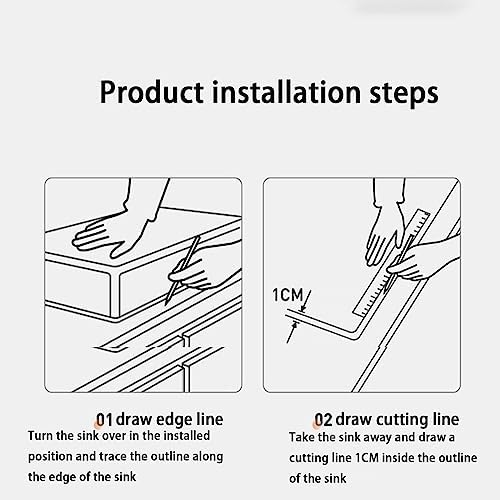 Product installation steps

1CM

01 draw edge line
Turn the sink over in the installed position and trace the outline along the edge of the sink

02 draw cutting line
Take the sink away and draw a cutting line 1CM inside the outline of the sink