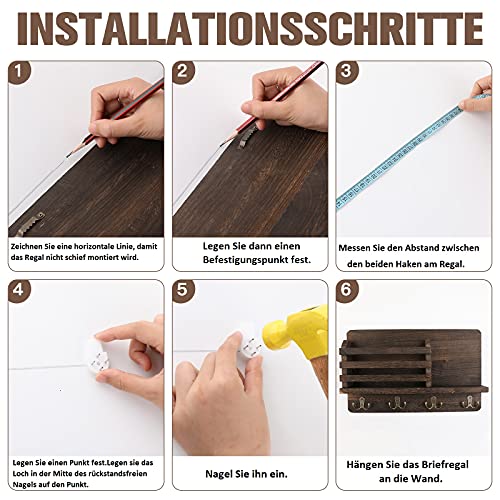 INSTALLATIONSSCHRITTE

1

Zeichnen Sie eine horizontale Linie, damit das Regal nicht schief montiert wird.

2

Legen Sie dann einen Befestigungspunkt fest.

3

Messen Sie den Abstand zwischen den beiden Haken am Regal.

4

Legen Sie einen Punkt fest.Legen sie das Loch in der Mitte des rückstandsfreien Nagels auf den Punkt.

5

Nagel Sie ihn ein.

6

Hängen Sie das Briefregal an die Wand.