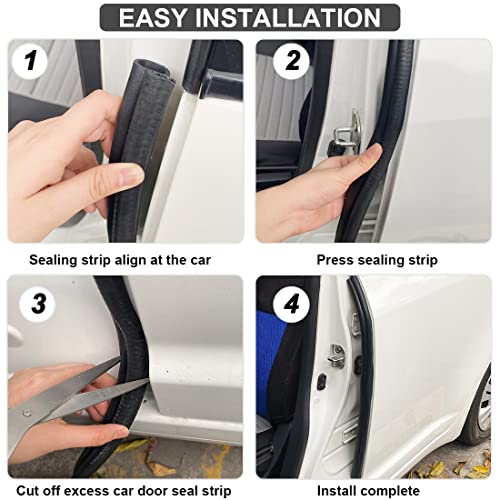 EASY INSTALLATION

1

Sealing strip align at the car

2

Press sealing strip

3

Cut off excess car door seal strip

4

Install complete