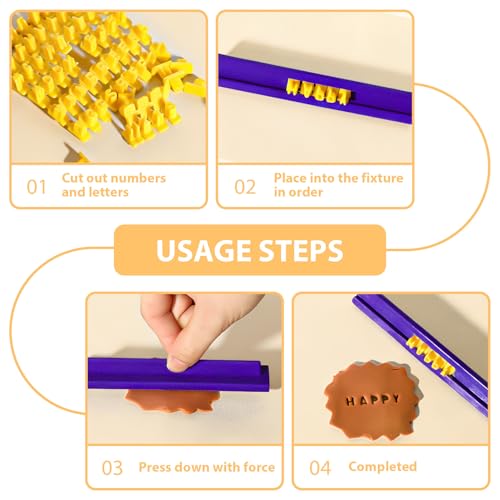 01 Cut out numbers and letters

02 Place into the fixture in order

USAGE STEPS

03 Press down with force

HAPPY

04 Completed