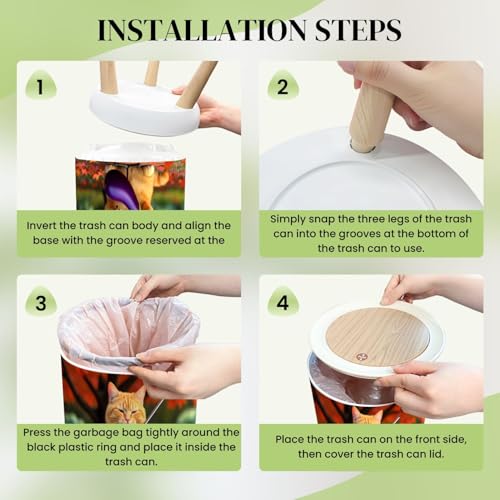 INSTALLATION STEPS

1

Invert the trash can body and align the base with the groove reserved at the

2

Simply snap the three legs of the trash can into the grooves at the bottom of the trash can to use.

3

Press the garbage bag tightly around the black plastic ring and place it inside the trash can.

4

Place the trash can on the front side, then cover the trash can lid.