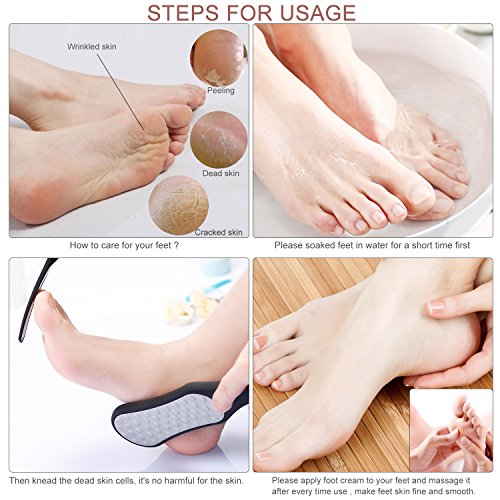 STEPS FOR USAGE

Wrinkled skin

Peeling

Dead skin

Cracked skin

How to care for your feet ?

Please soaked feet in water for a short time first

Then knead the dead skin cells, it's no harmful for the skin.

Please apply foot cream to your feet and massage it after every time use , make feet skin fine and smooth.