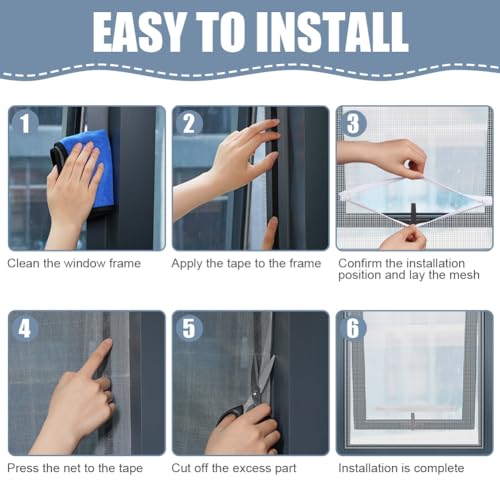 EASY TO INSTALL

1
Clean the window frame

2
Apply the tape to the frame

3
Confirm the installation position and lay the mesh

4
Press the net to the tape

5
Cut off the excess part

6
Installation is complete