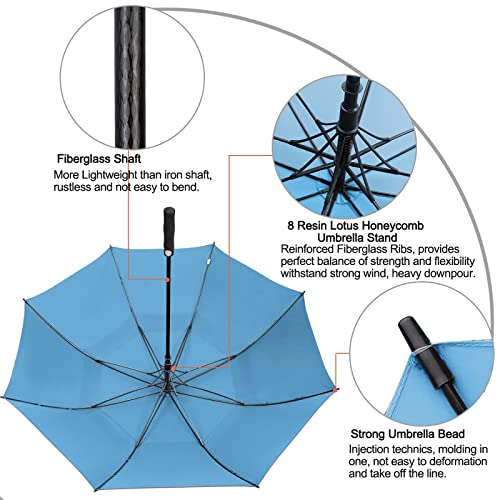 Fiberglass Shaft
More Lightweight than iron shaft, rustless and not easy to bend.

8 Resin Lotus Honeycomb Umbrella Stand
Reinforced Fiberglass Ribs, provides perfect balance of strength and flexibility withstand strong wind, heavy downpour.

Strong Umbrella Bead
Injection technics, molding in one, not easy to deformation and take off the line.