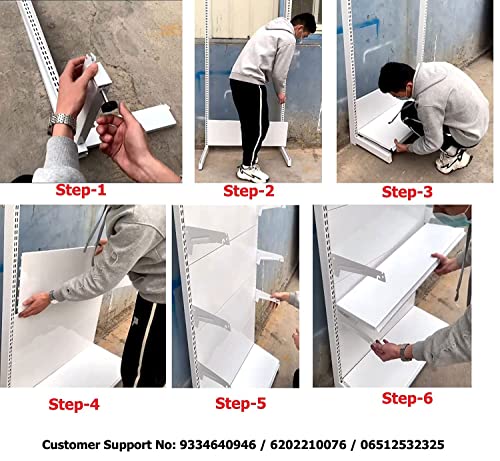 Step-1

Step-2

Step-3

Step-4

Step-5

Step-6

Customer Support No: 9334640946 / 6202210076 / 06512532325