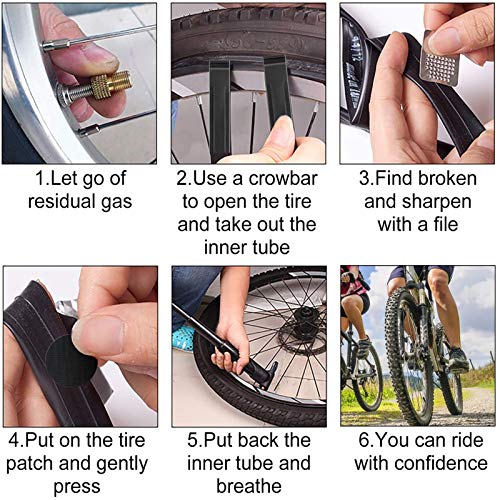 1.Let go of residual gas

2.Use a crowbar to open the tire and take out the inner tube

3.Find broken and sharpen with a file

4.Put on the tire patch and gently press

5.Put back the inner tube and breathe

6.You can ride with confidence