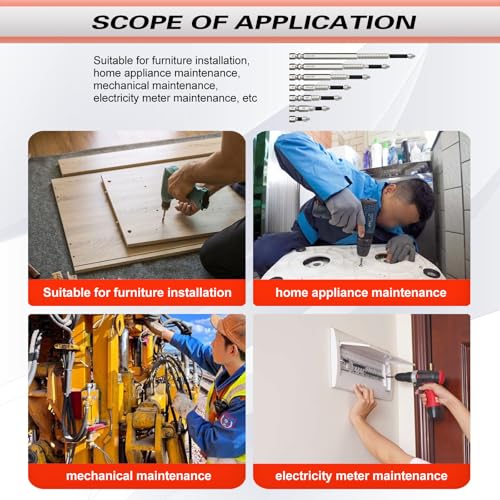 SCOPE OF APPLICATION

Suitable for furniture installation, home appliance maintenance, mechanical maintenance, electricity meter maintenance, etc

Suitable for furniture installation

home appliance maintenance

mechanical maintenance

electricity meter maintenance