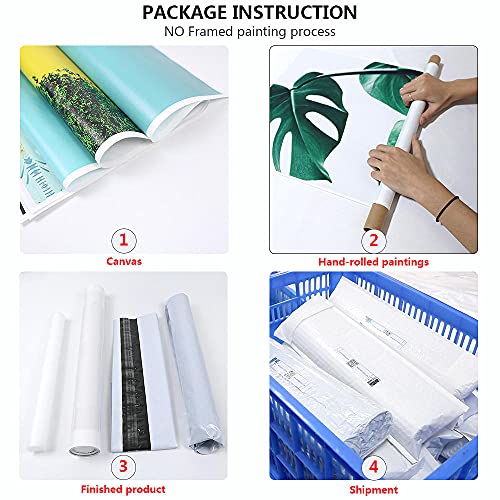 PACKAGE INSTRUCTION
NO Framed painting process

1
Canvas

2
Hand-rolled paintings

3
Finished product

4
Shipment