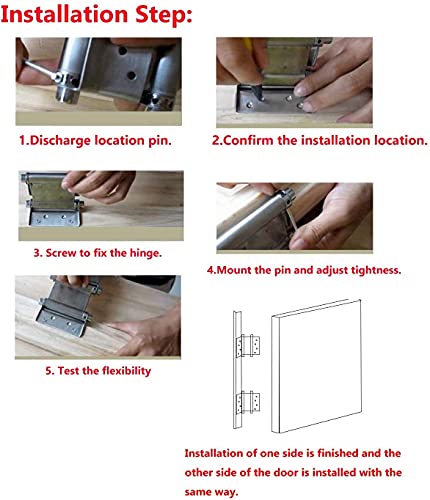 Installation Step:

1.Discharge location pin.

2.Confirm the installation location.

3. Screw to fix the hinge.

4.Mount the pin and adjust tightness.

5. Test the flexibility

Installation of one side is finished and the other side of the door is installed with the same way.