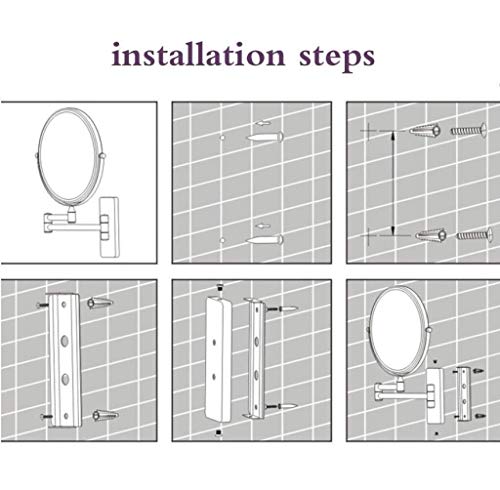 installation steps