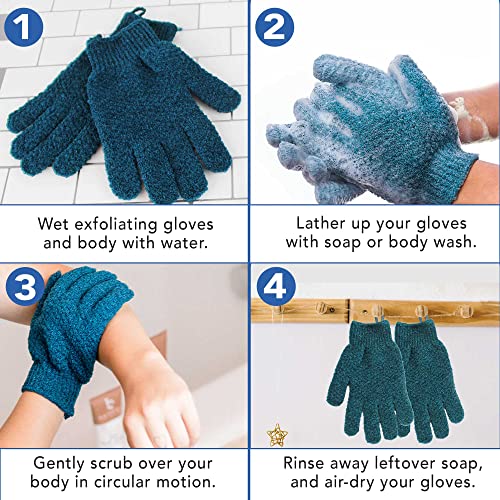 1

Wet exfoliating gloves and body with water.

2

Lather up your gloves with soap or body wash.

3

Gently scrub over your body in circular motion.

4

Rinse away leftover soap, and air-dry your gloves.