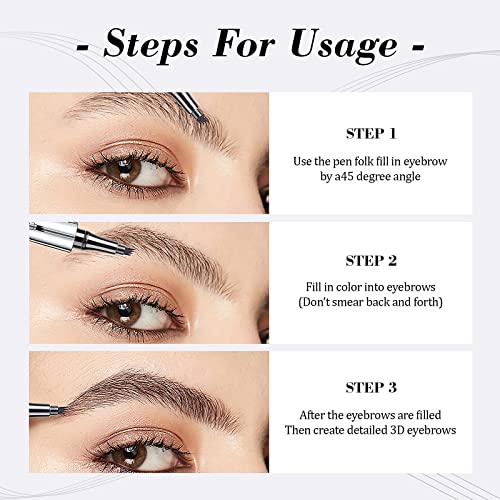 - Steps For Usage -

STEP 1

Use the pen folk fill in eyebrow by a45 degree angle

STEP 2

Fill in color into eyebrows (Don't smear back and forth)

STEP 3

After the eyebrows are filled Then create detailed 3D eyebrows