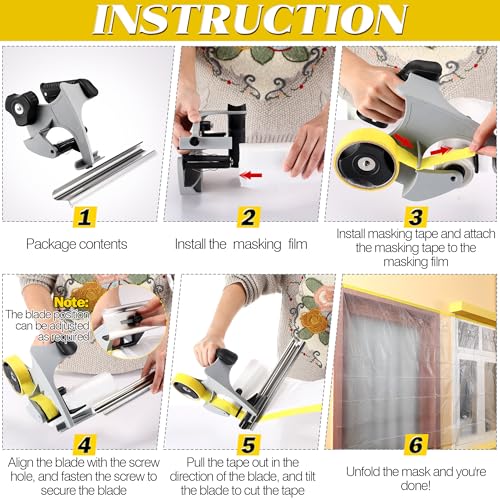 INSTRUCTION

1
Package contents

2
Install the masking film

3
Install masking tape and attach the masking tape to the masking film

Note:
The blade position can be adjusted as required

4
Align the blade with the screw hole, and fasten the screw to secure the blade

5
Pull the tape out in the direction of the blade, and tilt the blade to cut the tape

6
Unfold the mask and you're done!