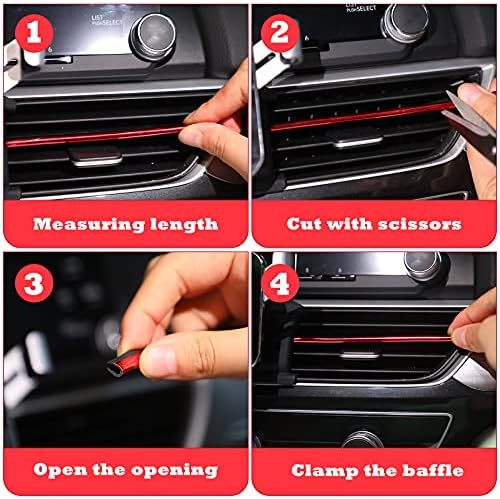 1
LIST
PUSH SELECT
6
Measuring length

2
LIST
PUSH SELECT
6
Cut with scissors

3
Open the opening

4
Clamp the baffle