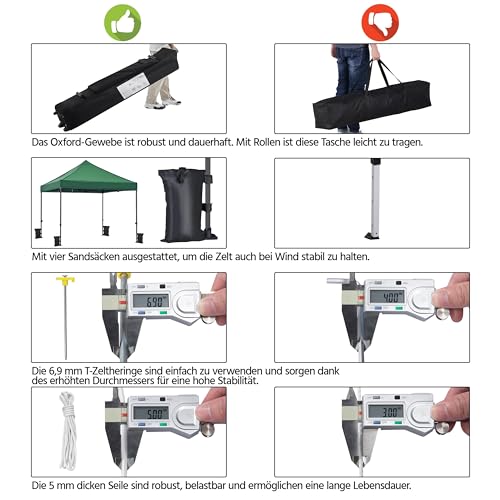 Das Oxford-Gewebe ist robust und dauerhaft. Mit Rollen ist diese Tasche leicht zu tragen.

Mit vier Sandsäcken ausgestattet, um die Zelt auch bei Wind stabil zu halten.

6.90

4.00

Die 6,9 mm T-Zeltheringe sind einfach zu verwenden und sorgen dank des erhöhten Durchmessers für eine hohe Stabilität.

5.00

3.00

Die 5 mm dicken Seile sind robust, belastbar und ermöglichen eine lange Lebensdauer.