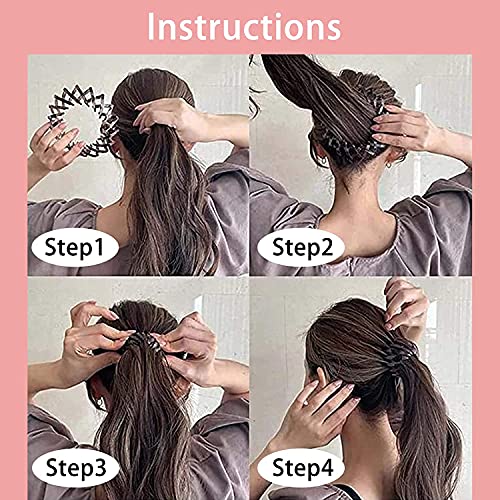 Instructions

Step1

Step2

Step3

Step4