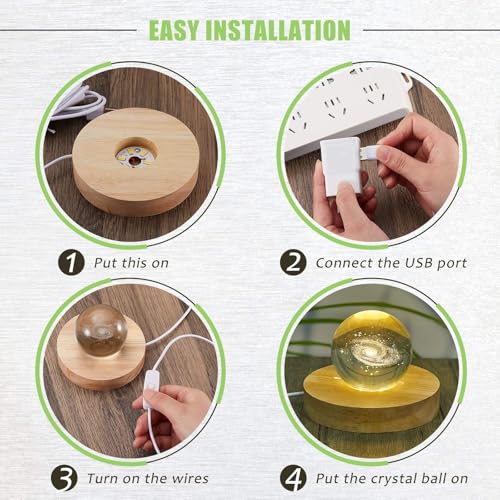 EASY INSTALLATION

1 Put this on

2 Connect the USB port

3 Turn on the wires

4 Put the crystal ball on