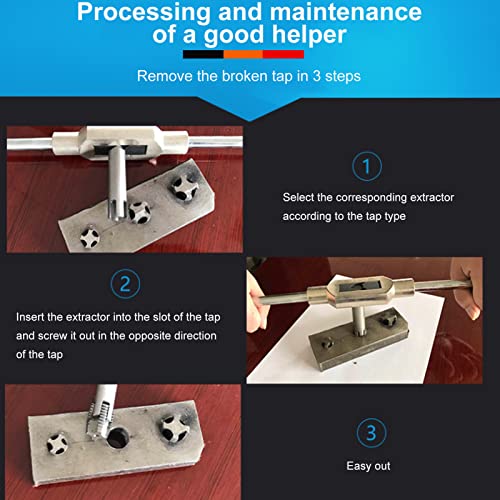 Processing and maintenance of a good helper

Remove the broken tap in 3 steps

1

Select the corresponding extractor according to the tap type

2

Insert the extractor into the slot of the tap and screw it out in the opposite direction of the tap

3

Easy out