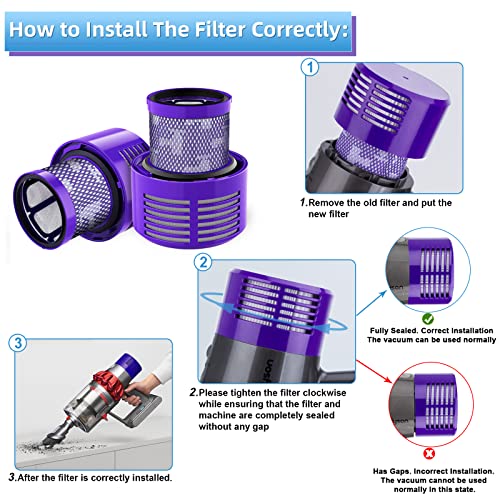 How to Install The Filter Correctly:

1

1.Remove the old filter and put the new filter

2

2.Please tighten the filter clockwise while ensuring that the filter and machine are completely sealed without any gap

Fully Sealed. Correct Installation
The vacuum can be used normally

Has Gaps. Incorrect Installation.
The vacuum cannot be used normally in this state.

3

3.After the filter is correctly installed.