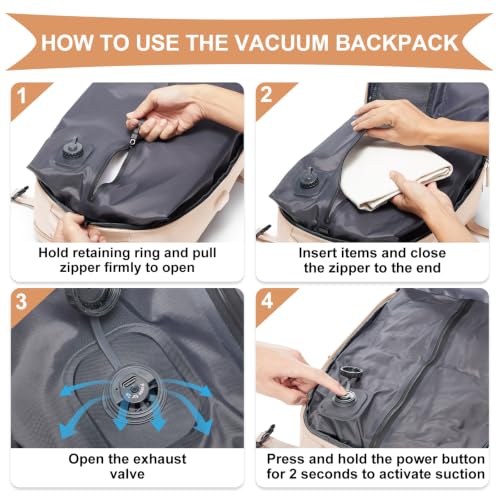 HOW TO USE THE VACUUM BACKPACK

1

Hold retaining ring and pull zipper firmly to open

2

Insert items and close the zipper to the end

3

Open the exhaust valve

4

Press and hold the power button for 2 seconds to activate suction