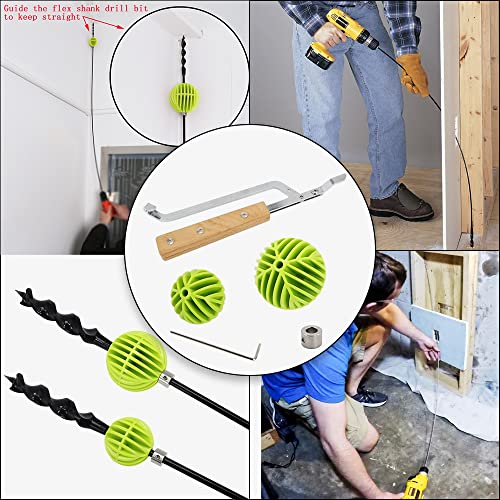 Guide the flex shank drill bit to keep straight