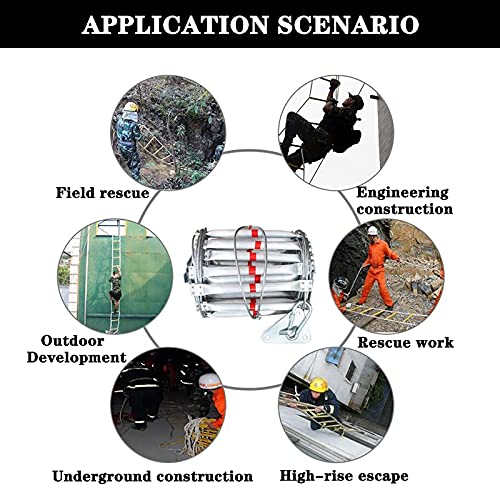 APPLICATION SCENARIO

Field rescue

Engineering construction

Outdoor Development

Rescue work

Underground construction

High-rise escape