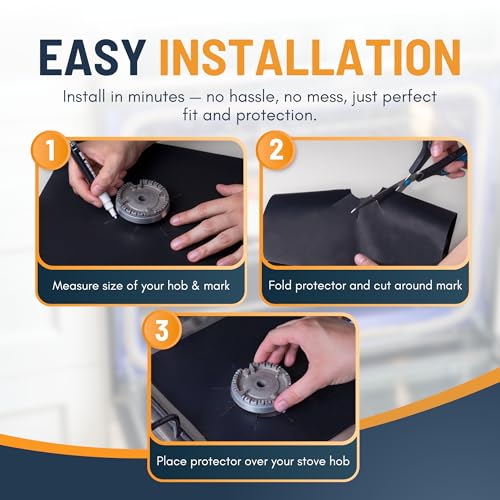 EASY INSTALLATION

Install in minutes — no hassle, no mess, just perfect fit and protection.

1

Measure size of your hob & mark

2

Fold protector and cut around mark

3

Place protector over your stove hob