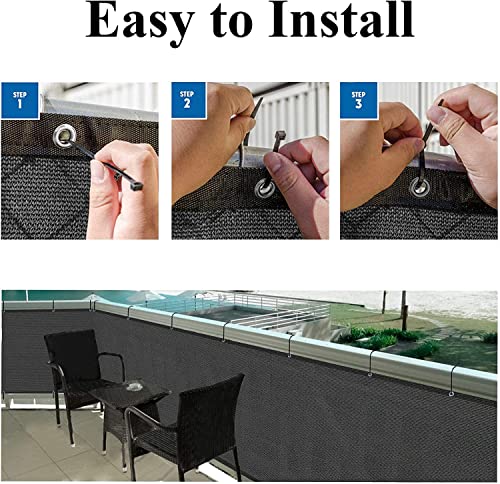 Easy to Install

STEP 1

STEP 2

STEP 3