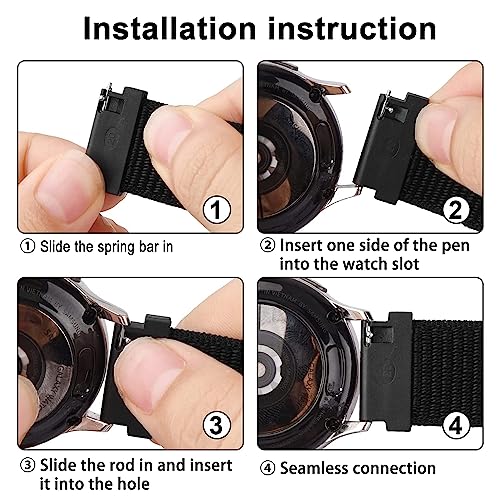 Installation instruction

1

① Slide the spring bar in

2

② Insert one side of the pen into the watch slot

3

③ Slide the rod in and insert it into the hole

4

④ Seamless connection