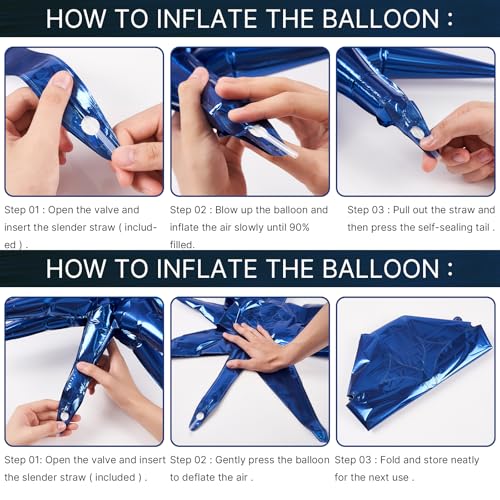 HOW TO INFLATE THE BALLOON :

Step 01 : Open the valve and insert the slender straw ( included ) .

Step 02 : Blow up the balloon and inflate the air slowly until 90% filled.

Step 03 : Pull out the straw and then press the self-sealing tail .

HOW TO INFLATE THE BALLOON :

Step 01: Open the valve and insert the slender straw ( included ) .

Step 02 : Gently press the balloon to deflate the air .

Step 03 : Fold and store neatly for the next use .