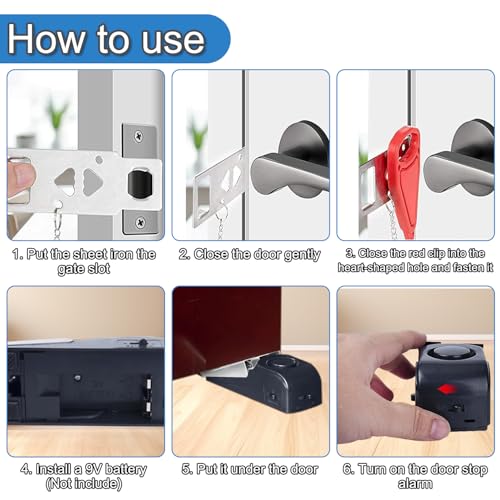 How to use

1. Put the sheet iron the gate slot

2. Close the door gently

3. Close the red clip into the heart-shaped hole and fasten it

4. Install a 9V battery (Not include)

5. Put it under the door

6. Turn on the door stop alarm