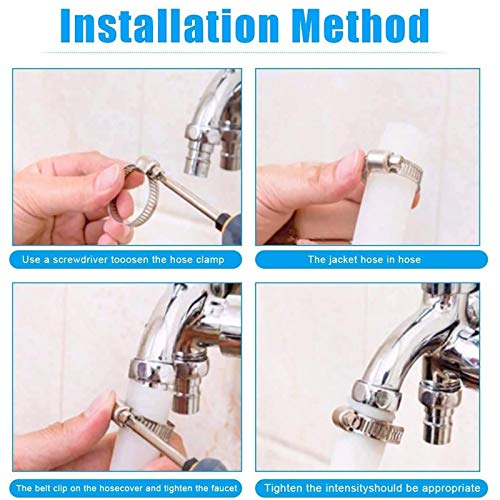 Installation Method

Use a screwdriver tooosen the hose clamp

The jacket hose in hose

The belt clip on the hosecover and tighten the faucet

Tighten the intensityshould be appropriate