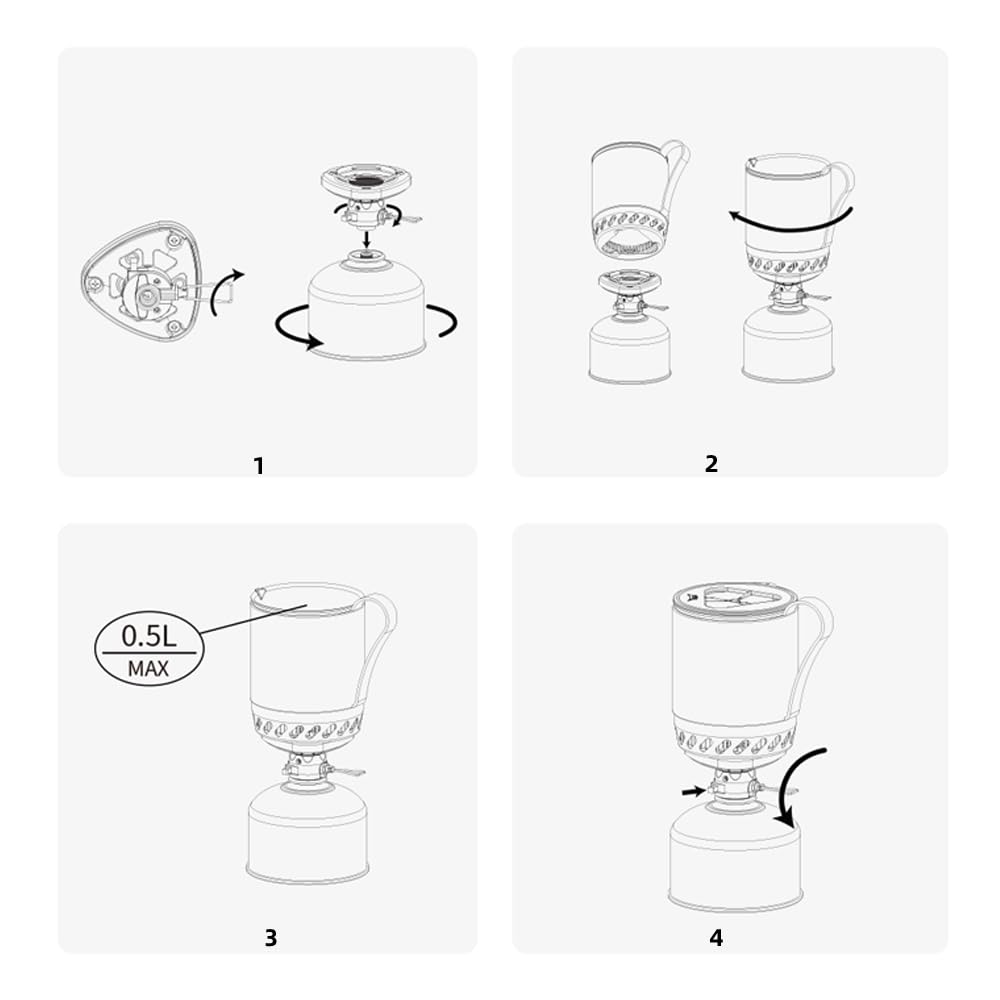 1

2

0.5L
MAX

3

4