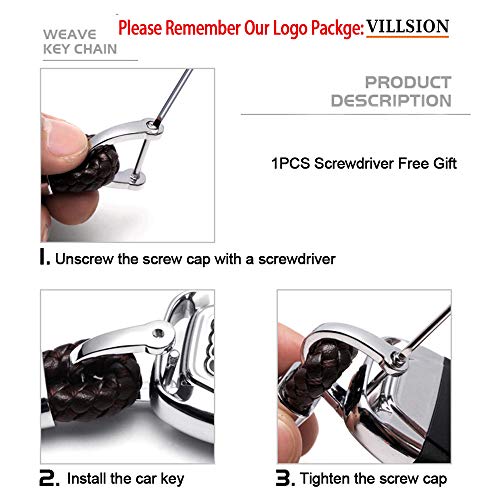 WEAVE KEY CHAIN

Please Remember Our Logo Packge: VILLSION

PRODUCT DESCRIPTION

1PCS Screwdriver Free Gift

1. Unscrew the screw cap with a screwdriver

2. Install the car key

3. Tighten the screw cap