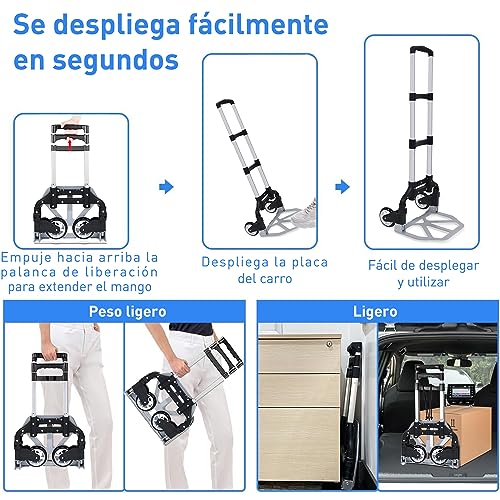 Se despliega fácilmente en segundos

Empuje hacia arriba la palanca de liberación para extender el mango

Despliega la placa del carro

Fácil de desplegar y utilizar

Peso ligero

Ligero