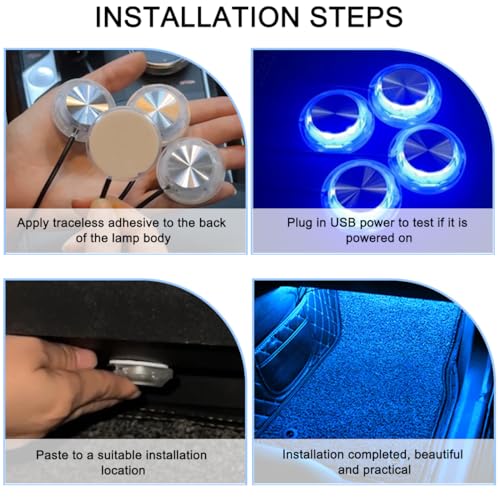 INSTALLATION STEPS

Apply traceless adhesive to the back of the lamp body

Plug in USB power to test if it is powered on

Paste to a suitable installation location

Installation completed, beautiful and practical