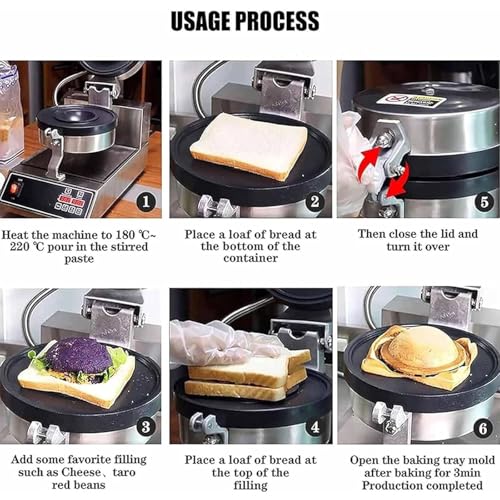 USAGE PROCESS

1

Heat the machine to 180 ℃~ 220 ℃ pour in the stirred paste

2

Place a loaf of bread at the bottom of the container

5

Then close the lid and turn it over

3

Add some favorite filling such as Cheese、taro red beans

4

Place a loaf of bread at the top of the filling

6

Open the baking tray mold after baking for 3min Production completed