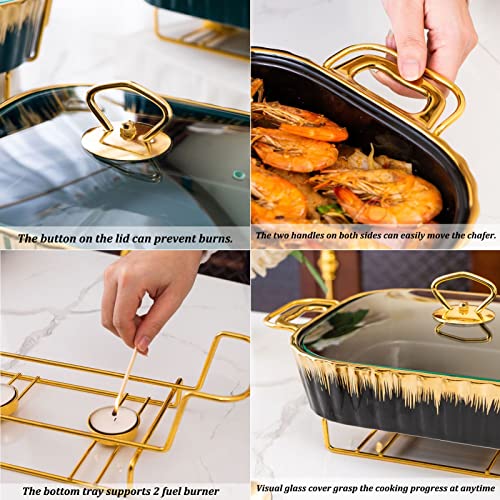 The button on the lid can prevent burns.

The two handles on both sides can easily move the chafer.

The bottom tray supports 2 fuel burner

Visual glass cover grasp the cooking progress at anytime