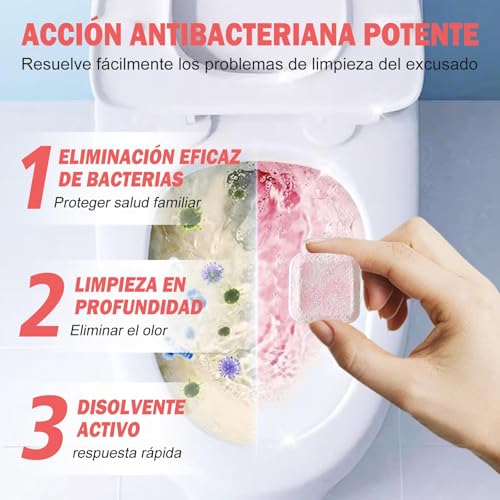 ACCIÓN ANTIBACTERIANA POTENTE
Resuelve fácilmente los problemas de limpieza del excusado

1 ELIMINACIÓN EFICAZ DE BACTERIAS
Proteger salud familiar

2 LIMPIEZA EN PROFUNDIDAD
Eliminar el olor

3 DISOLVENTE ACTIVO
respuesta rápida