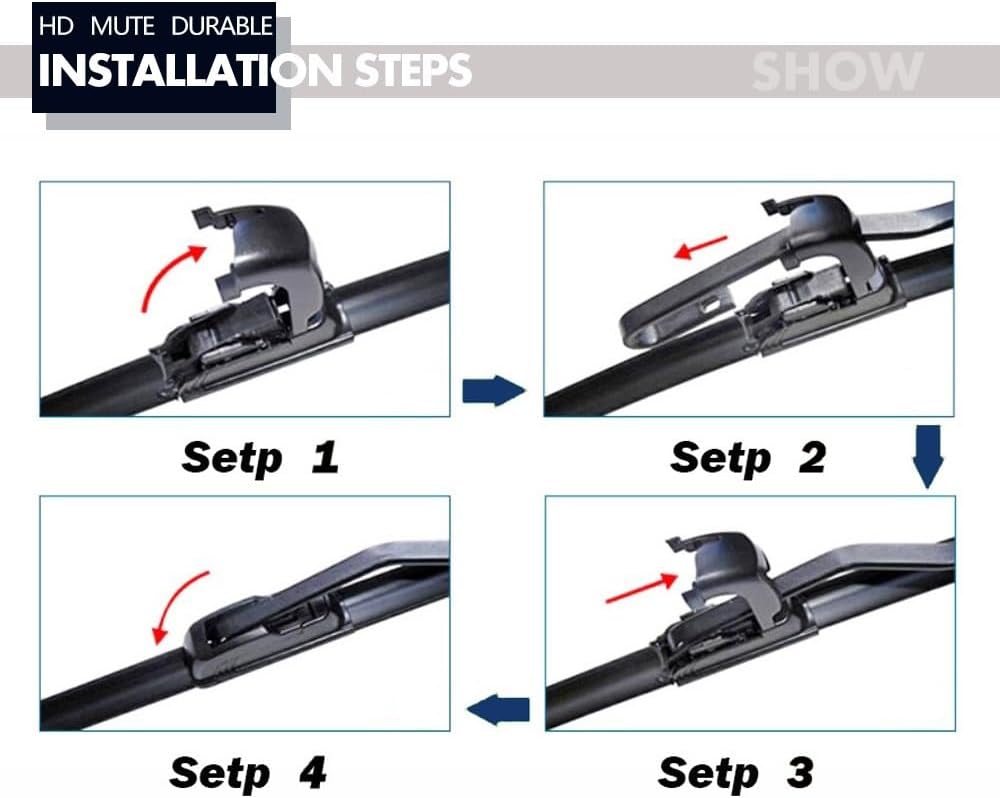 HD MUTE DURABLE

INSTALLATION STEPS

SHOW

Setp 1

Setp 2

Setp 4

Setp 3