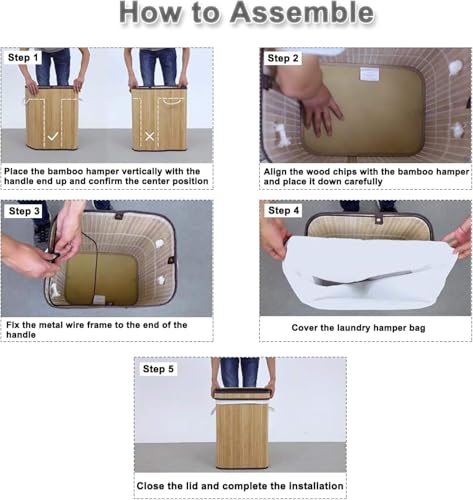 How to Assemble

Step 1

Place the bamboo hamper vertically with the handle end up and confirm the center position

Step 2

Align the wood chips with the bamboo hamper and place it down carefully

Step 3

Fix the metal wire frame to the end of the handle

Step 4

Cover the laundry hamper bag

Step 5

Close the lid and complete the installation