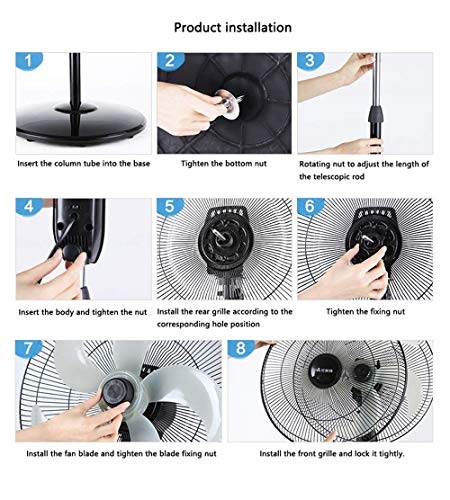 Product installation

1

Insert the column tube into the base

2

Tighten the bottom nut

3

Rotating nut to adjust the length of the telescopic rod

4

Insert the body and tighten the nut

5

Install the rear grille according to the corresponding hole position

6

Tighten the fixing nut

7

Install the fan blade and tighten the blade fixing nut

8

Install the front grille and lock it tightly.