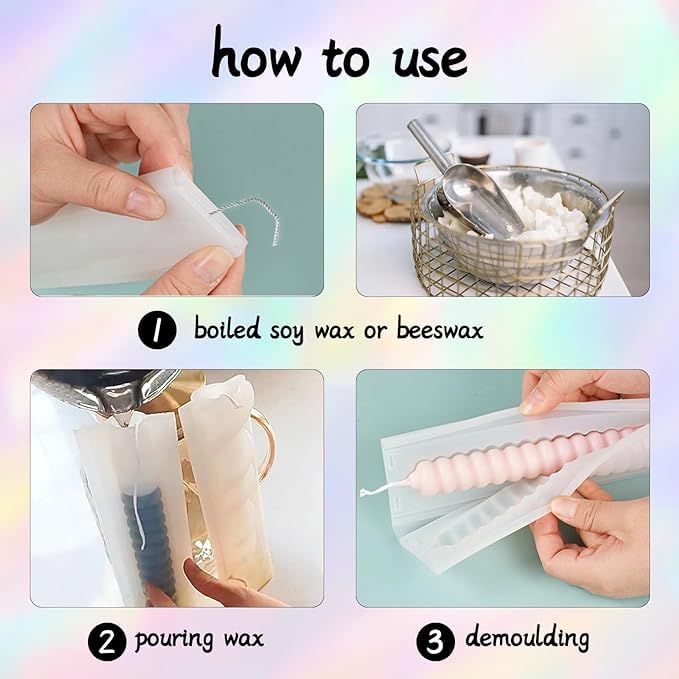 how to use

1 boiled soy wax or beeswax

2 pouring wax

3 demoulding